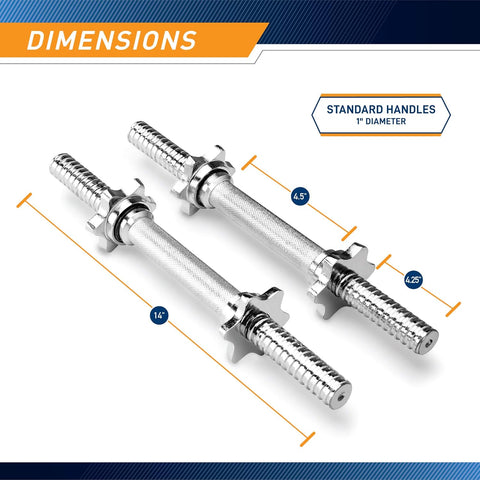 DIMENSIONS

STANDARD HANDLES
1" DIAMETER

4.5"

4.25"

14"