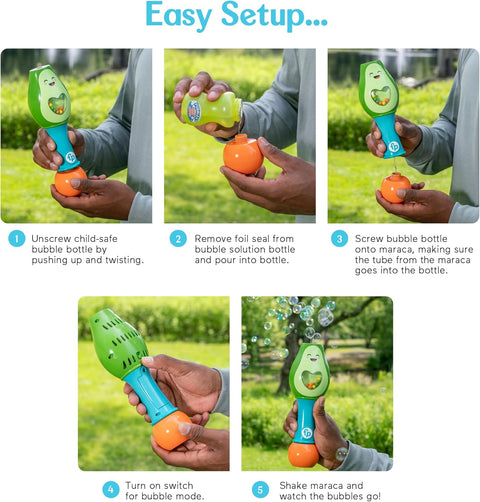 Easy Setup...

1 Unscrew child-safe bubble bottle by pushing up and twisting.

2 Remove foil seal from bubble solution bottle and pour into bottle.

3 Screw bubble bottle onto maraca, making sure the tube from the maraca goes into the bottle.

4 Turn on switch for bubble mode.

5 Shake maraca and watch the bubbles go!