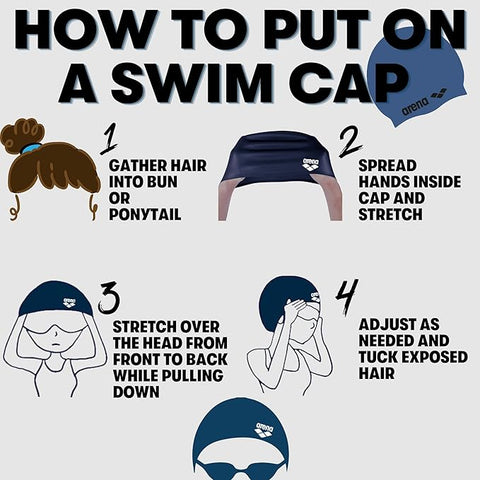 HOW TO PUT ON A SWIM CAP

arena

1

GATHER HAIR INTO BUN OR PONYTAIL

arena

2

SPREAD HANDS INSIDE CAP AND STRETCH

arena

3

STRETCH OVER THE HEAD FROM FRONT TO BACK WHILE PULLING DOWN

arena

4

ADJUST AS NEEDED AND TUCK EXPOSED HAIR

arena